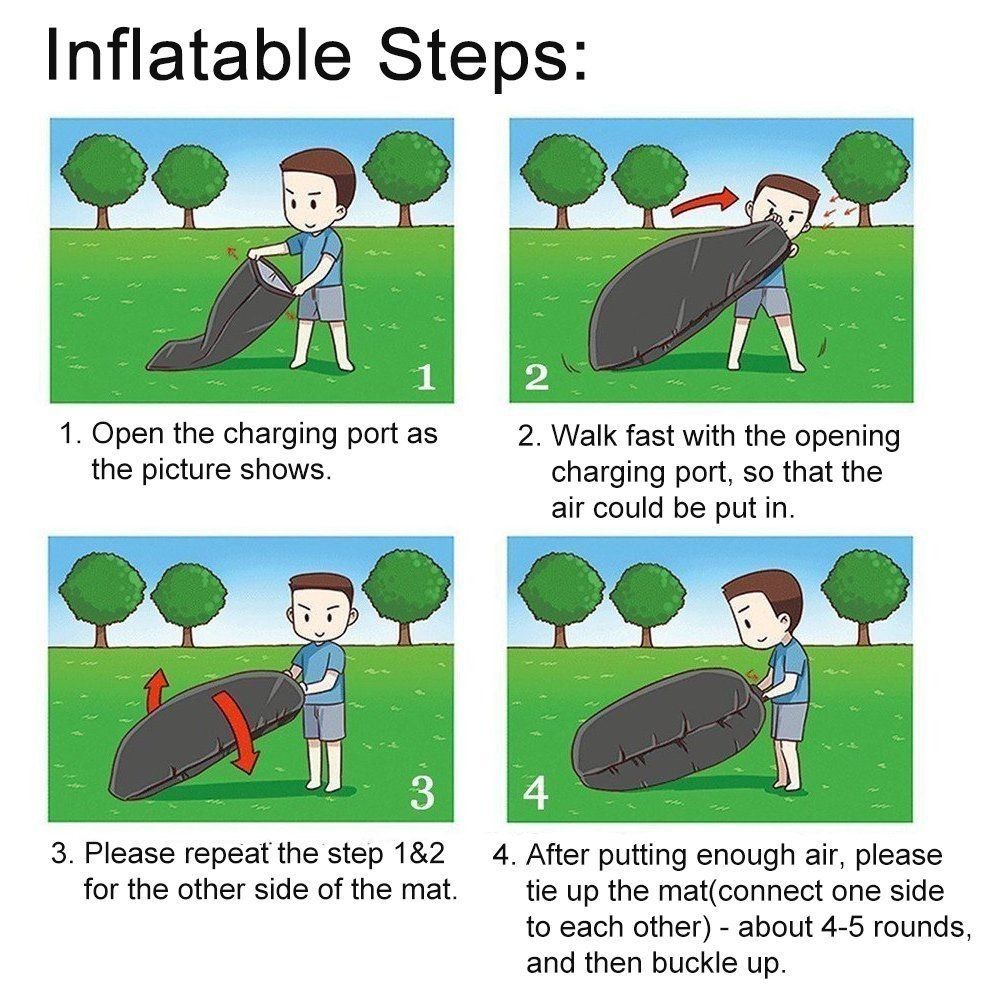 Inflatable Steps:

1

1. Open the charging port as the picture shows.

2

2. Walk fast with the opening charging port, so that the air could be put in.

3

3. Please repeat the step 1&2 for the other side of the mat.

4

4. After putting enough air, please tie up the mat(connect one side to each other) - about 4-5 rounds, and then buckle up.